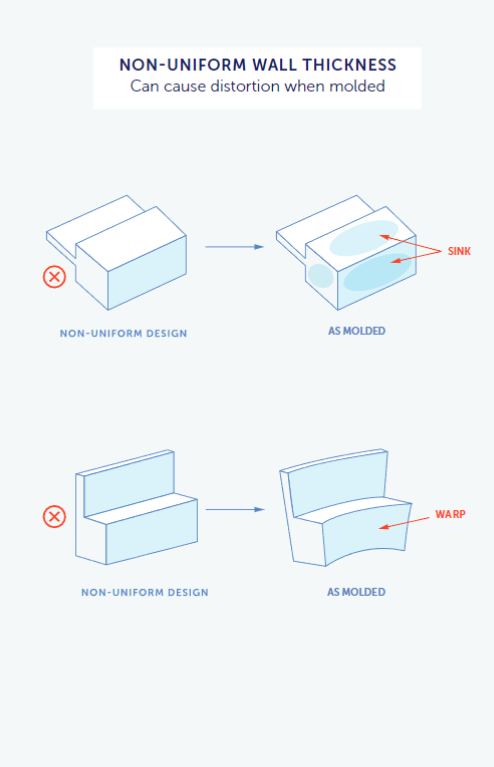 NON-UNIFORM WALL THICKNESS
Can cause distortion when molded

SINK

NON-UNIFORM DESIGN

AS MOLDED

WARP

NON-UNIFORM DESIGN

AS MOLDED