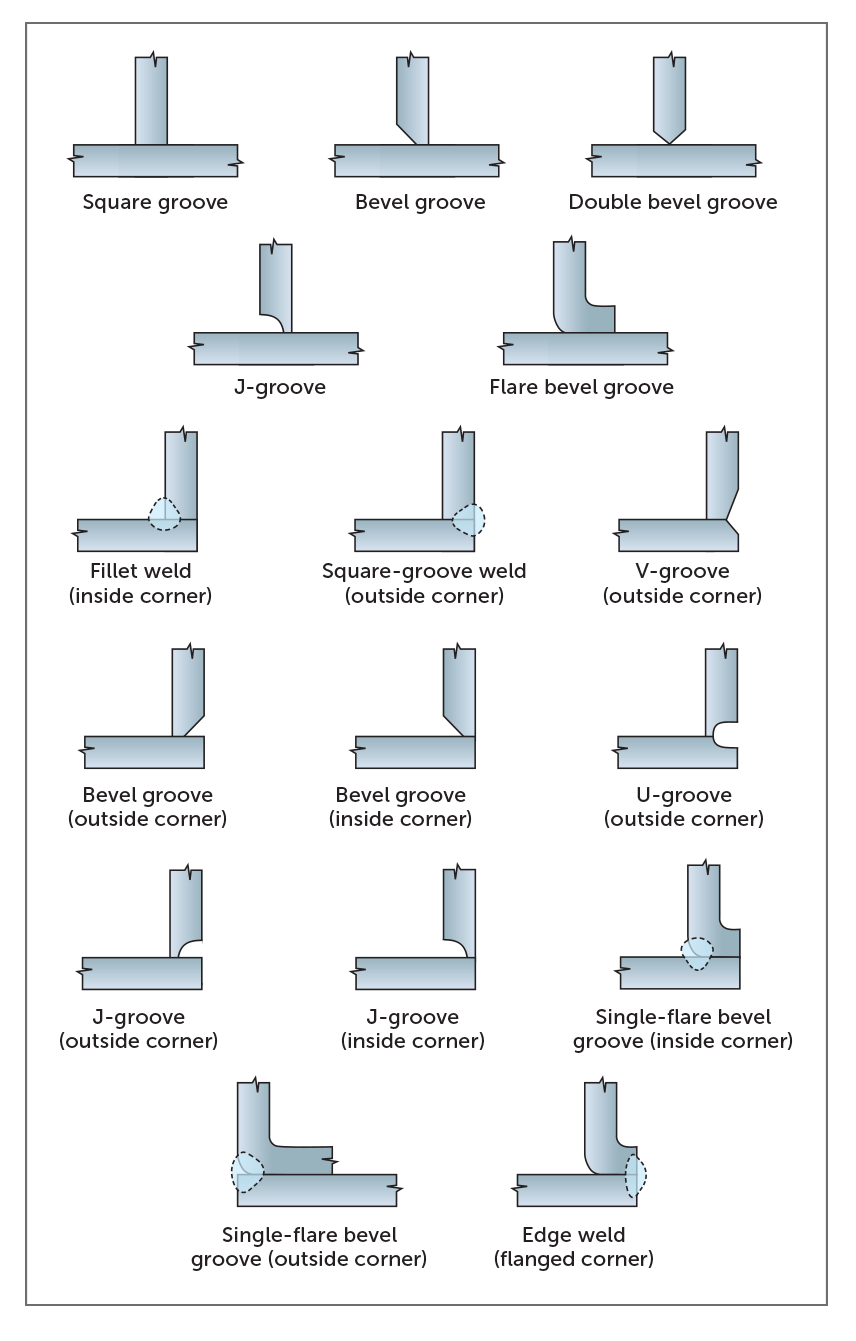 Square groove

Bevel groove

Double bevel groove

J-groove

Flare bevel groove

Fillet weld (inside corner)

Square-groove weld (outside corner)

V-groove (outside corner)

Bevel groove (outside corner)

Bevel groove (inside corner)

U-groove (outside corner)

J-groove (outside corner)

J-groove (inside corner)

Single-flare bevel groove (inside corner)

Single-flare bevel groove (outside corner)

Edge weld (flanged corner)