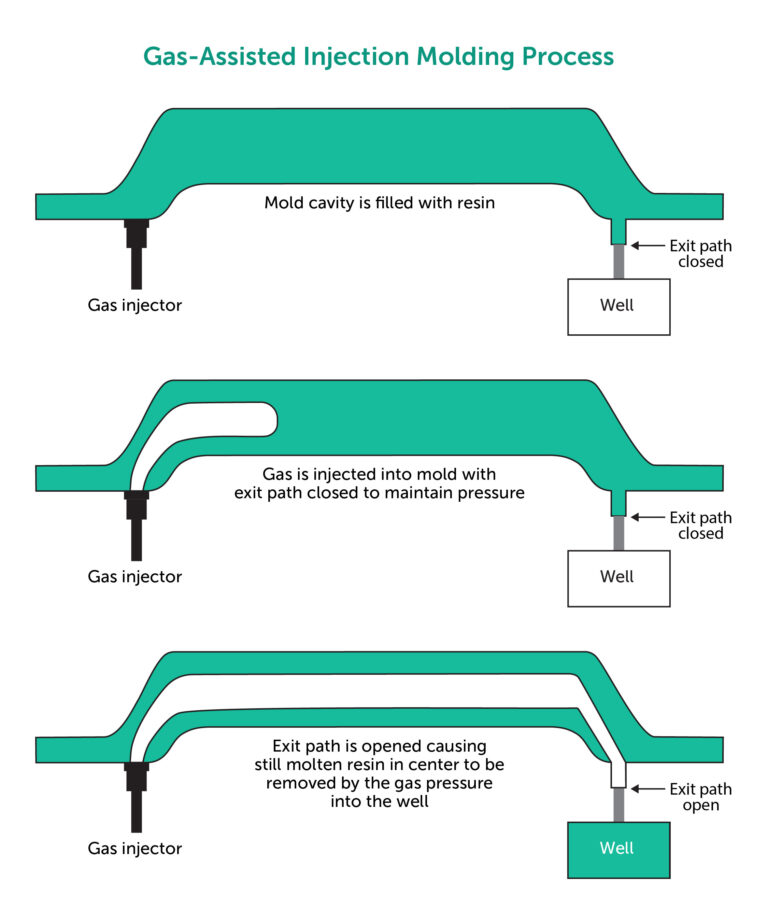 Gas-Assisted Injection Molding Process

Mold cavity is filled with resin

Exit path closed

Gas injector

Well

Gas is injected into mold with exit path closed to maintain pressure

Exit path closed

Gas injector

Well

Exit path is opened causing still molten resin in center to be removed by the gas pressure into the well

Exit path open

Gas injector

Well